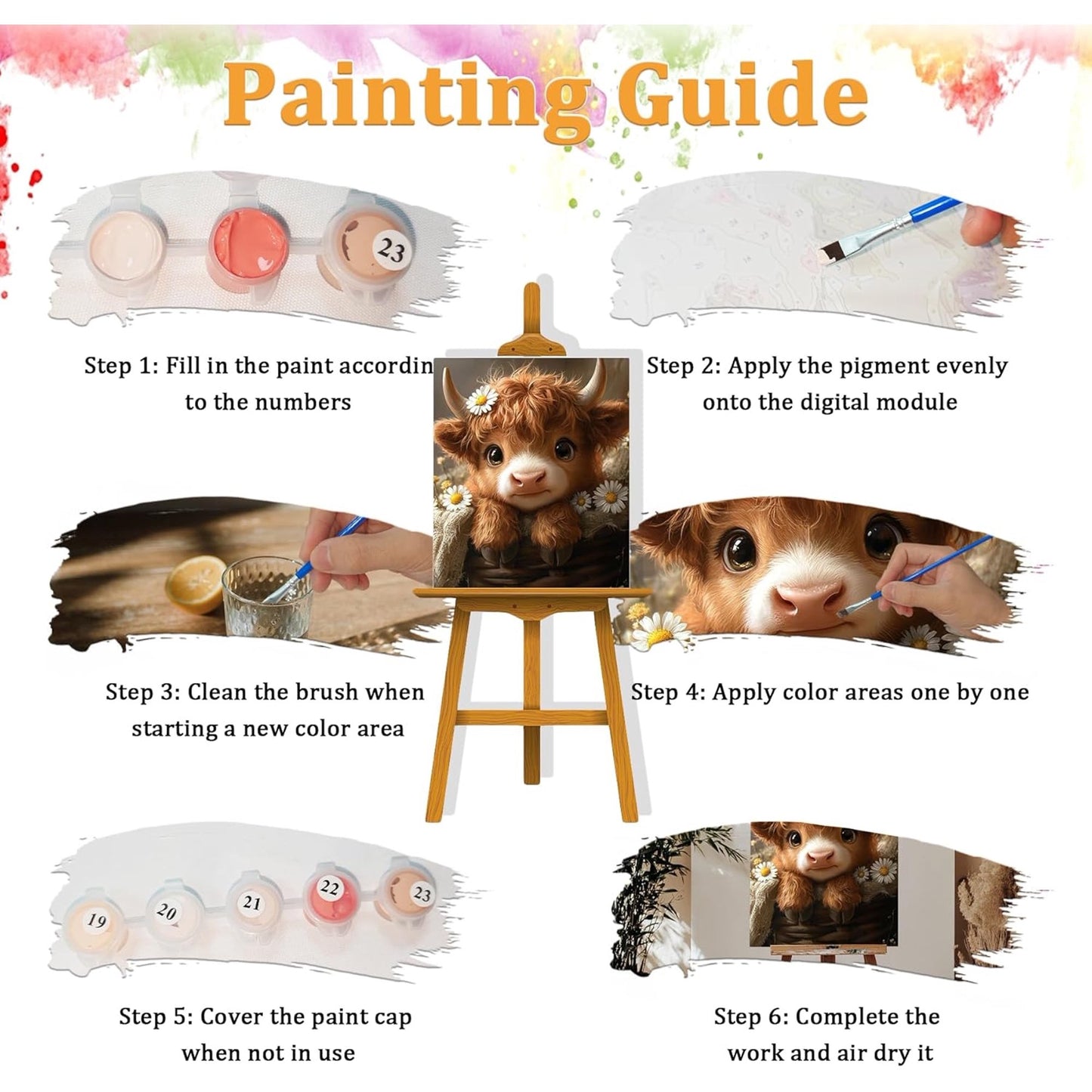 Painting Guide

23

Step 1: Fill in the paint accordin to the numbers

Step 2: Apply the pigment evenly onto the digital module

Step 3: Clean the brush when starting a new color area

Step 4: Apply color areas one by one

19 20 21 22 23

Step 5: Cover the paint cap when not in use

Step 6: Complete the work and air dry it