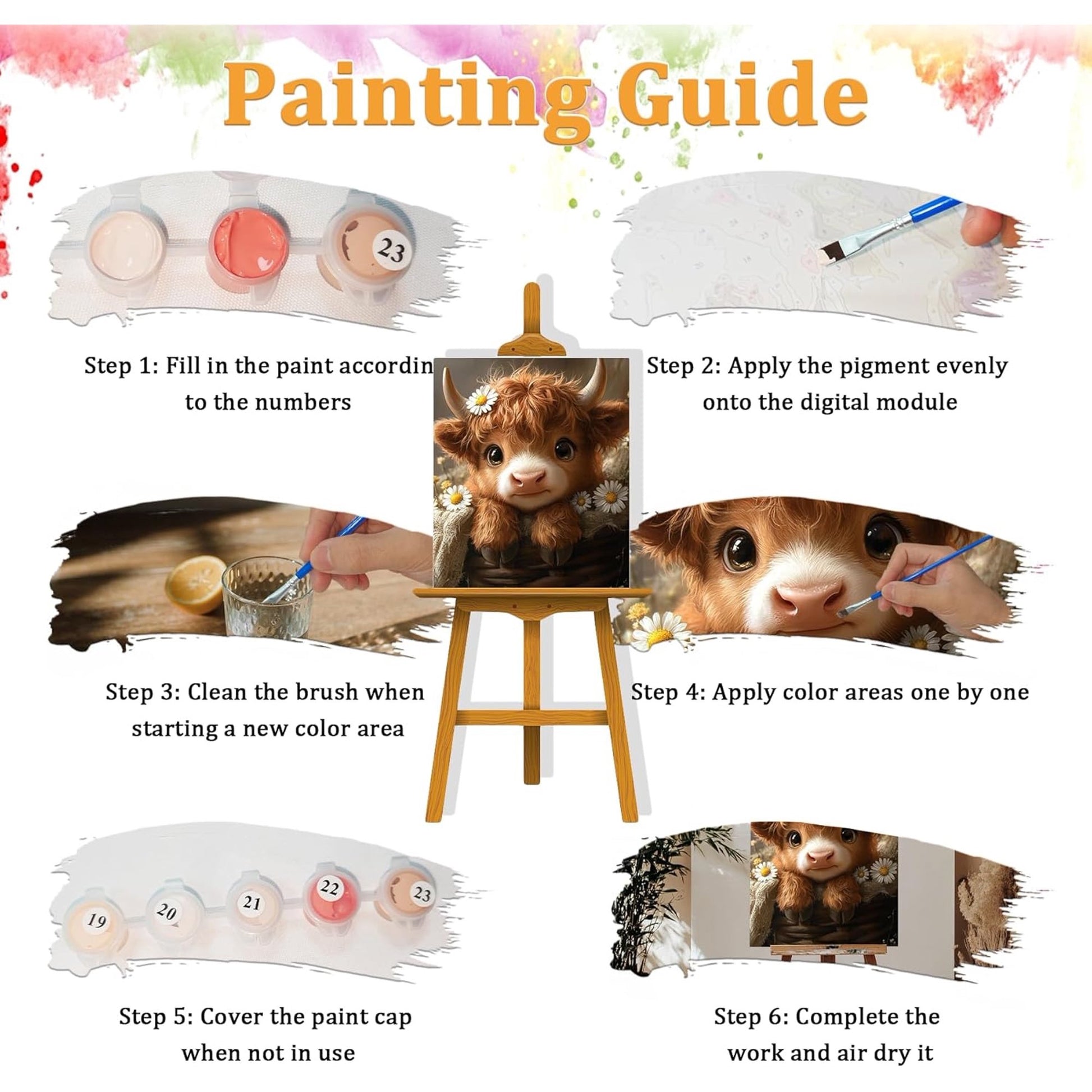 Painting Guide

23

Step 1: Fill in the paint accordin to the numbers

Step 2: Apply the pigment evenly onto the digital module

Step 3: Clean the brush when starting a new color area

Step 4: Apply color areas one by one

19 20 21 22 23

Step 5: Cover the paint cap when not in use

Step 6: Complete the work and air dry it